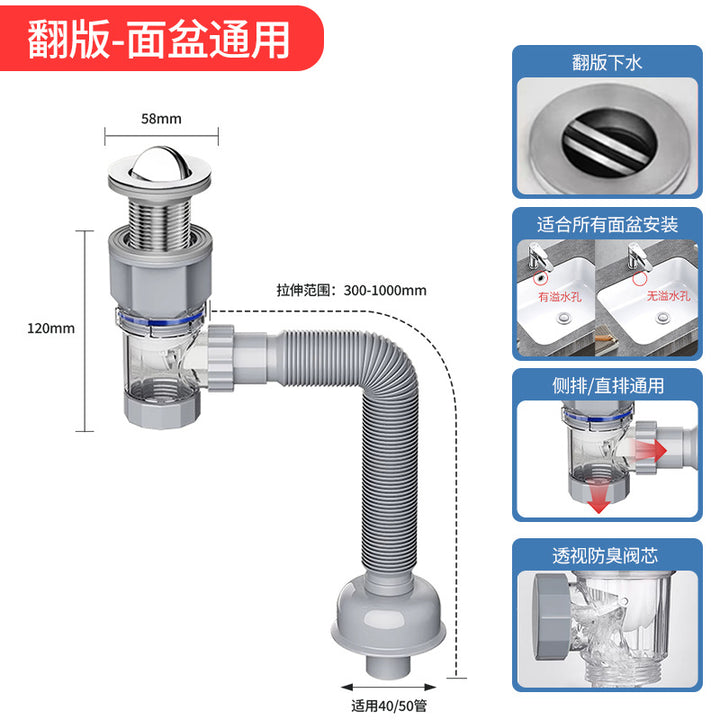 翻版-面盆通用

58mm

120mm

拉伸范围：300-1000mm

适用40/50管

翻版下水

适合所有面盆安装

有溢水孔

无溢水孔

侧排/直排通用

透视防臭阀芯