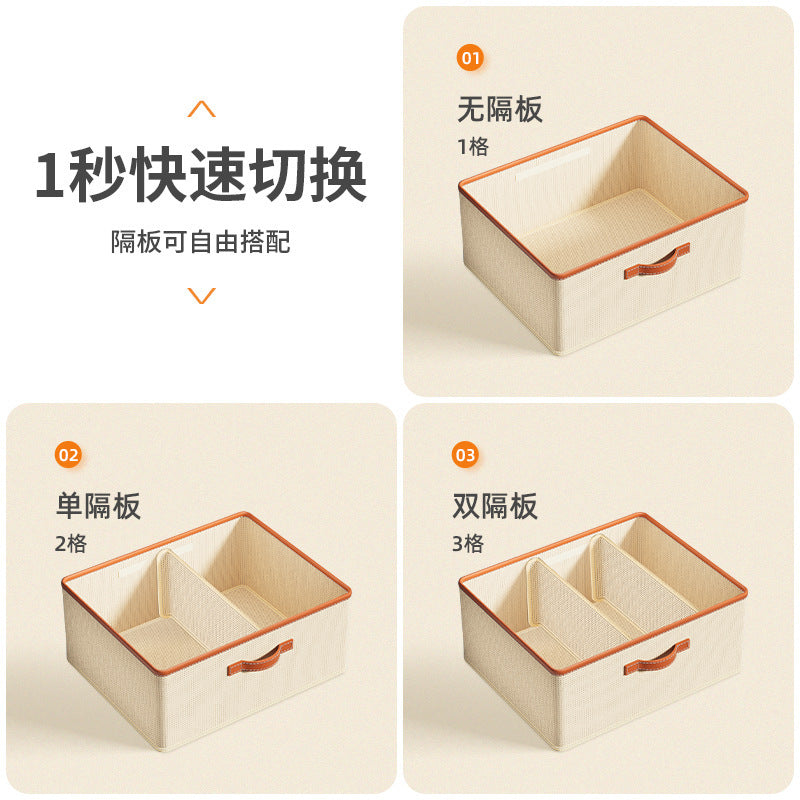 1秒快速切换

隔板可自由搭配

01

无隔板

1格

02

单隔板

2格

03

双隔板

3格