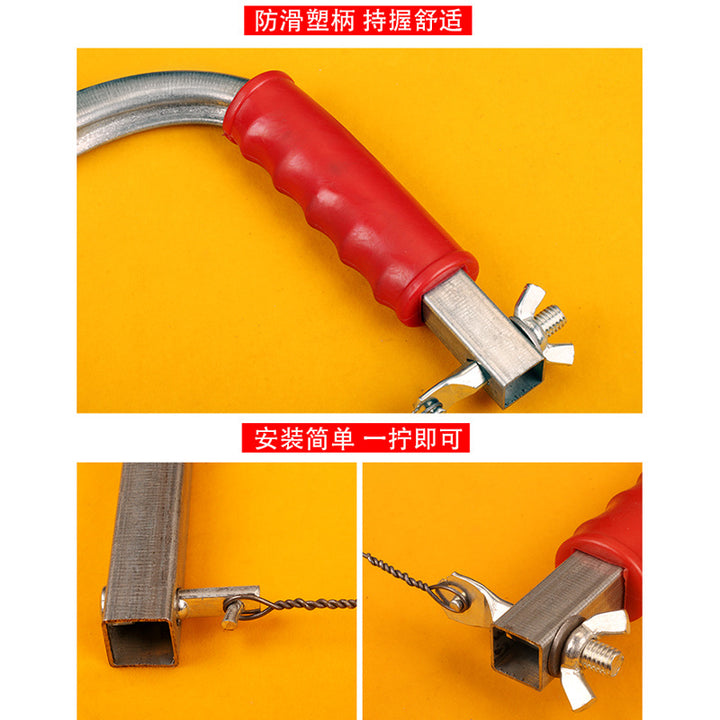 防滑塑柄 持握舒适

安装简单 一拧即可