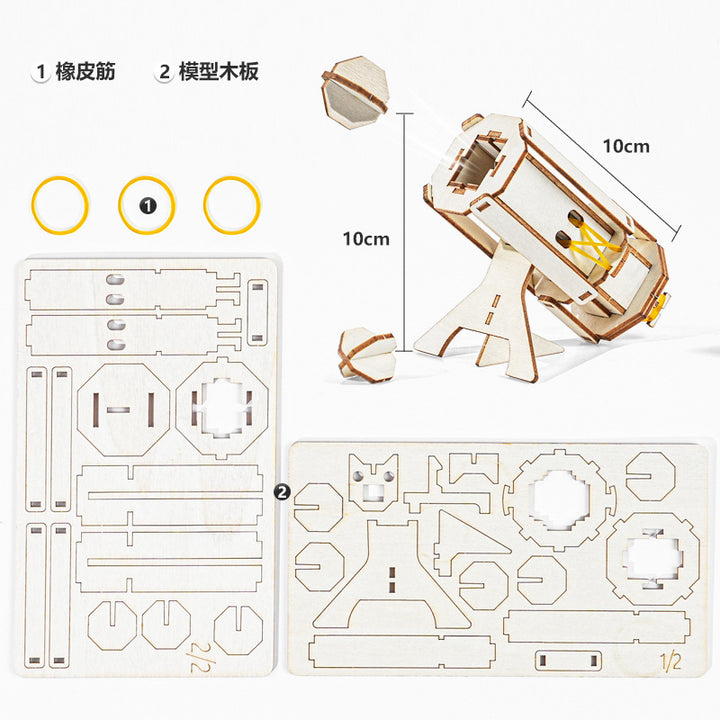 1 橡皮筋 2 模型木板

10cm

10cm

1

2

2/2

1/2