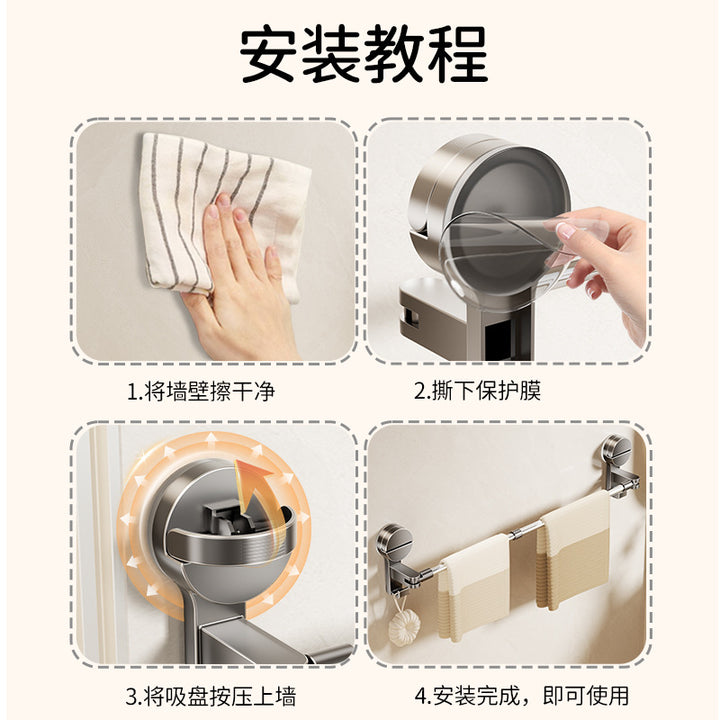 安装教程

1.将墙壁擦干净

2.撕下保护膜

3.将吸盘按压上墙

4.安装完成，即可使用