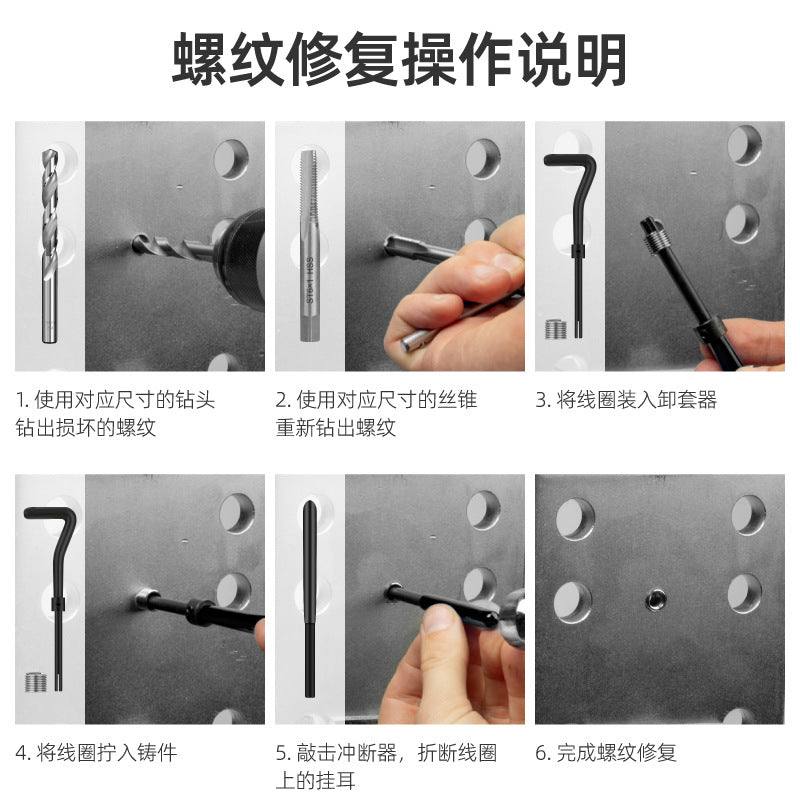 螺纹修复操作说明

ST6×1 HSS

1. 使用对应尺寸的钻头钻出损坏的螺纹

2. 使用对应尺寸的丝锥重新钻出螺纹

3. 将线圈装入卸套器

4. 将线圈拧入铸件

5. 敲击冲断器，折断线圈上的挂耳

6. 完成螺纹修复