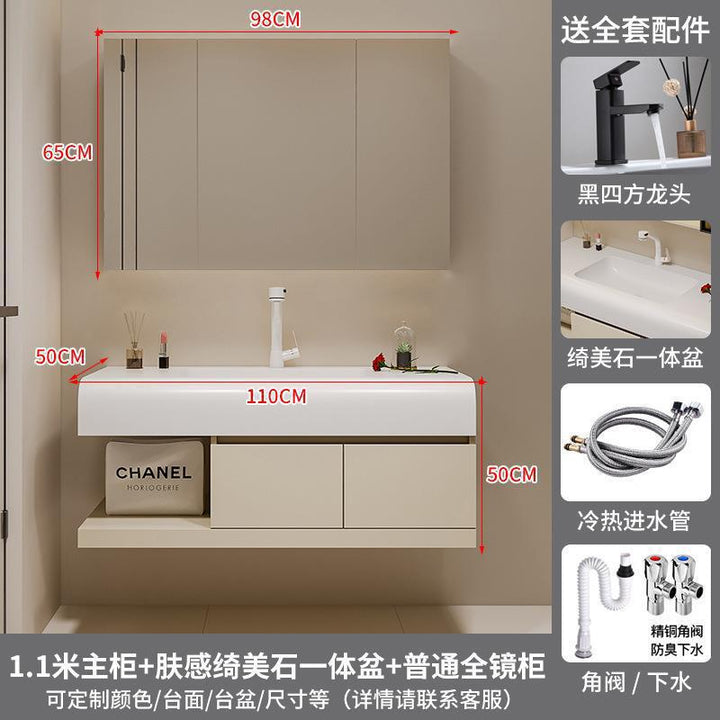 98CM

65CM

50CM

110CM

50CM

CHANEL
HORLOGERIE

送全套配件

黑四方龙头

绮美石一体盆

冷热进水管

精铜角阀
防臭下水

角阀 / 下水

1.1米主柜+肤感绮美石一体盆+普通全镜柜

可定制颜色/台面/台盆/尺寸等（详情请联系客服）