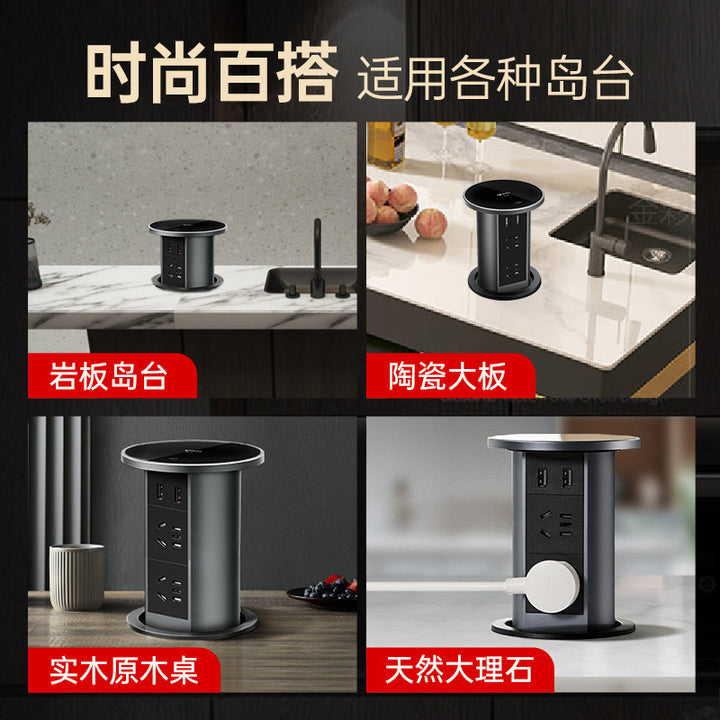 时尚百搭 适用各种岛台

岩板岛台

陶瓷大板

实木原木桌

天然大理石