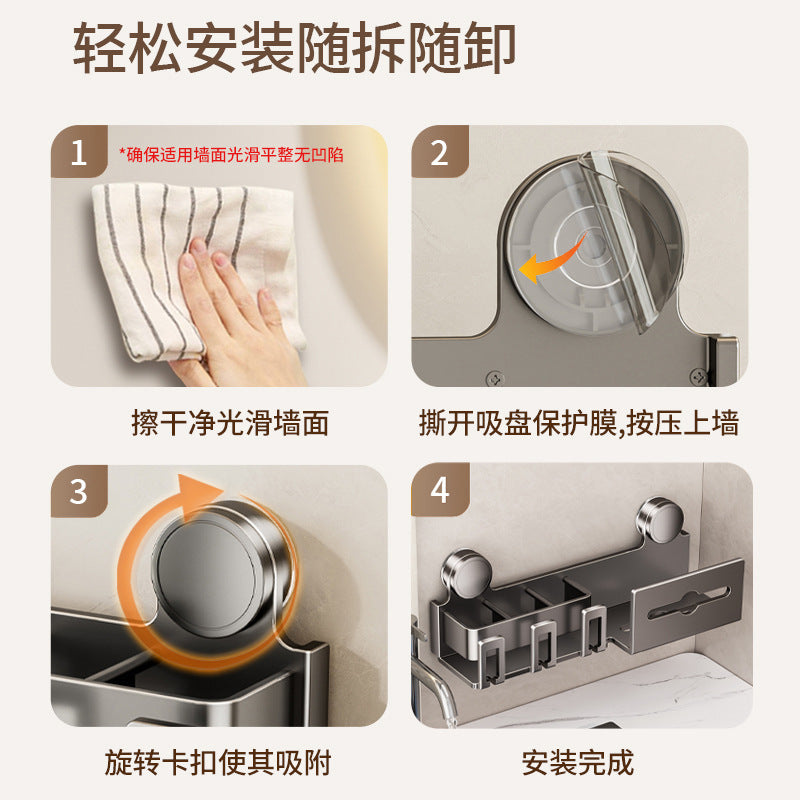 轻松安装随拆随卸

1
*确保适用墙面光滑平整无凹陷

擦干净光滑墙面

2

撕开吸盘保护膜,按压上墙

3

旋转卡扣使其吸附

4

安装完成