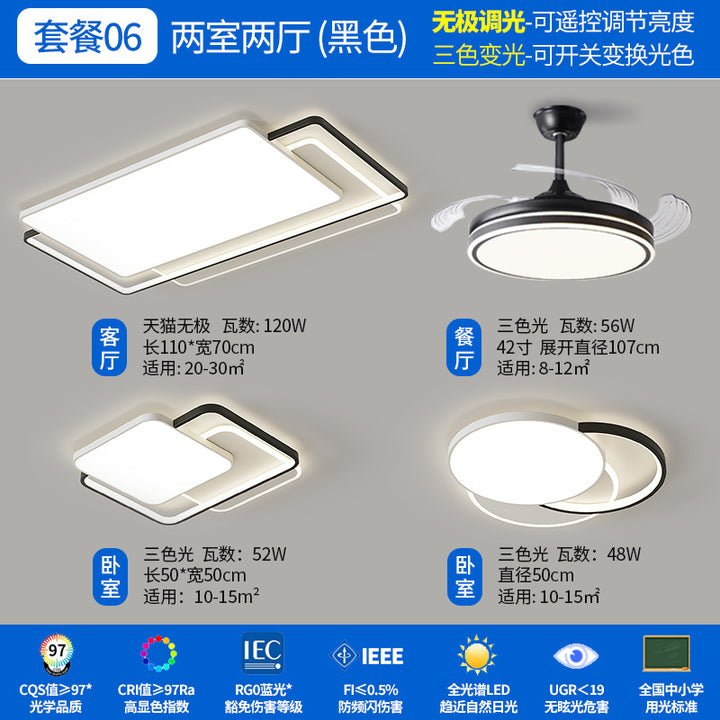 套餐06 两室两厅 (黑色)

无极调光-可遥控调节亮度
三色变光-可开关变换光色

客厅
天猫无极 瓦数: 120W
长110*宽70cm
适用: 20-30㎡

餐厅
三色光 瓦数: 56W
42寸 展开直径107cm
适用: 8-12㎡

卧室
三色光 瓦数: 52W
长50*宽50cm
适用: 10-15m²

卧室
三色光 瓦数: 48W
直径50cm
适用: 10-15㎡

97
CQS值≥97*
光学品质

CRI值≥97Ra
高显色指数

IEC
RG0蓝光*
豁免伤害等级

IEEE
FI≤0.5%
防频闪伤害

全光谱LED
趋近自然日光

UGR<19
无眩光危害

全国中小学
用光标准