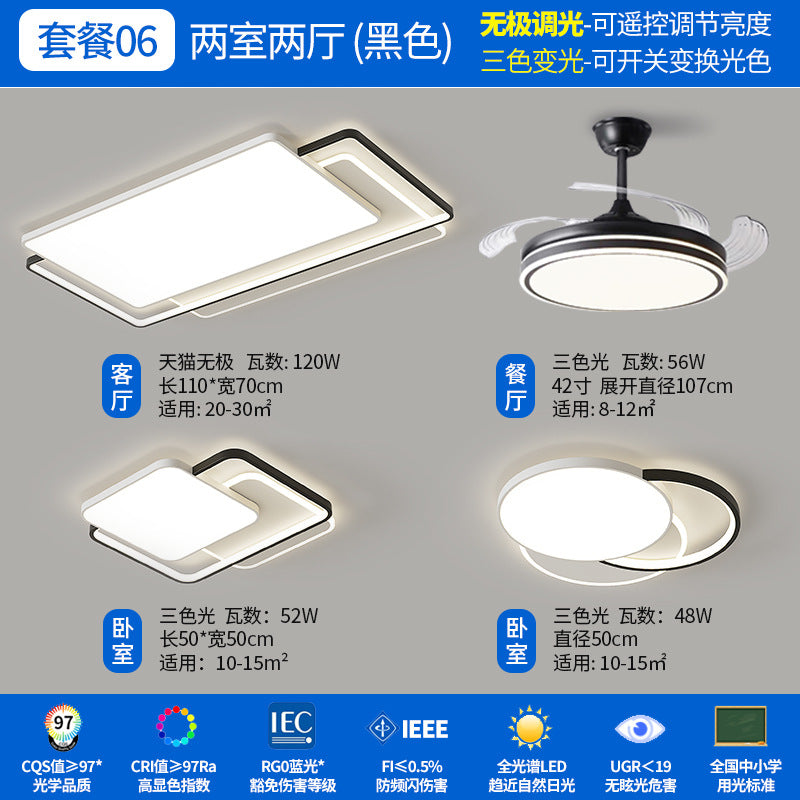 套餐06 两室两厅 (黑色)

无极调光-可遥控调节亮度
三色变光-可开关变换光色

客厅
天猫无极 瓦数: 120W
长110*宽70cm
适用: 20-30㎡

餐厅
三色光 瓦数: 56W
42寸 展开直径107cm
适用: 8-12㎡

卧室
三色光 瓦数: 52W
长50*宽50cm
适用: 10-15m²

卧室
三色光 瓦数: 48W
直径50cm
适用: 10-15㎡

97
CQS值≥97*
光学品质

CRI值≥97Ra
高显色指数

IEC
RG0蓝光*
豁免伤害等级

IEEE
FI≤0.5%
防频闪伤害

全光谱LED
趋近自然日光

UGR<19
无眩光危害

全国中小学
用光标准