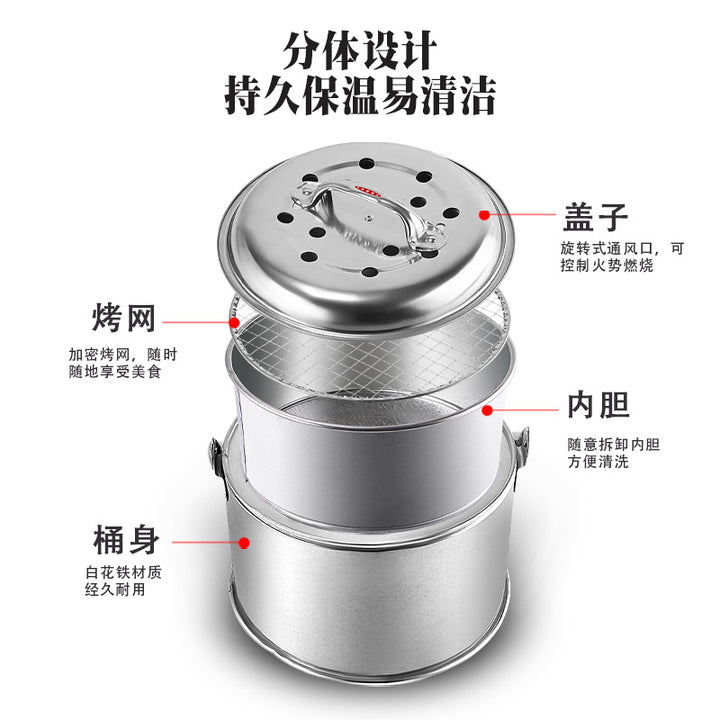 分体设计
持久保温易清洁

盖子
旋转式通风口，可控制火势燃烧

烤网
加密烤网，随时随地享受美食

内胆
随意拆卸内胆方便清洗

桶身
白花铁材质经久耐用