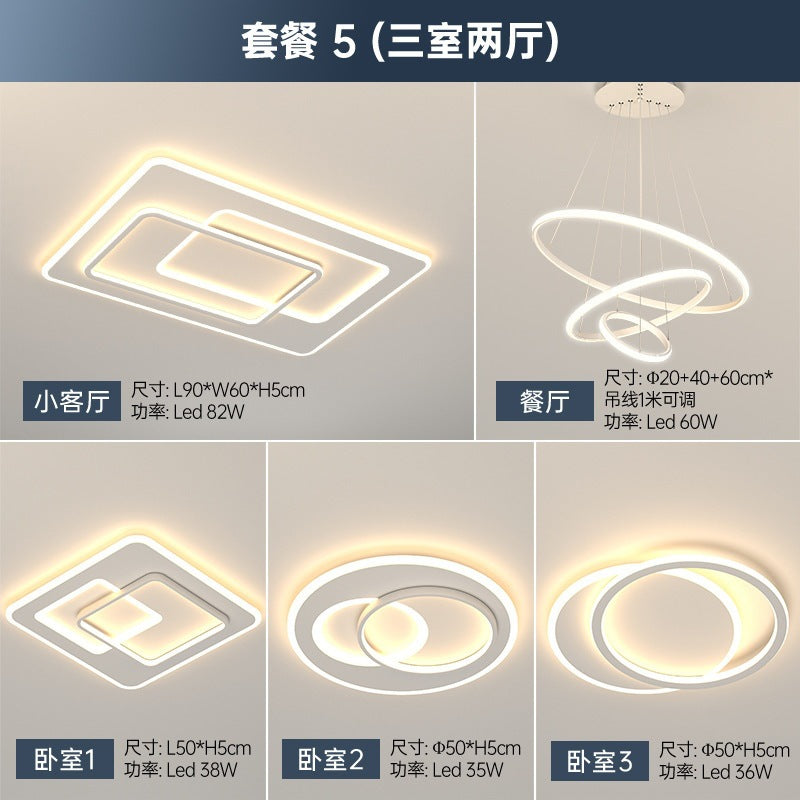 套餐 5 (三室两厅)

小客厅
尺寸: L90*W60*H5cm
功率: Led 82W

餐厅
尺寸: Φ20+40+60cm*
吊线1米可调
功率: Led 60W

卧室1
尺寸: L50*H5cm
功率: Led 38W

卧室2
尺寸: Φ50*H5cm
功率: Led 35W

卧室3
尺寸: Φ50*H5cm
功率: Led 36W