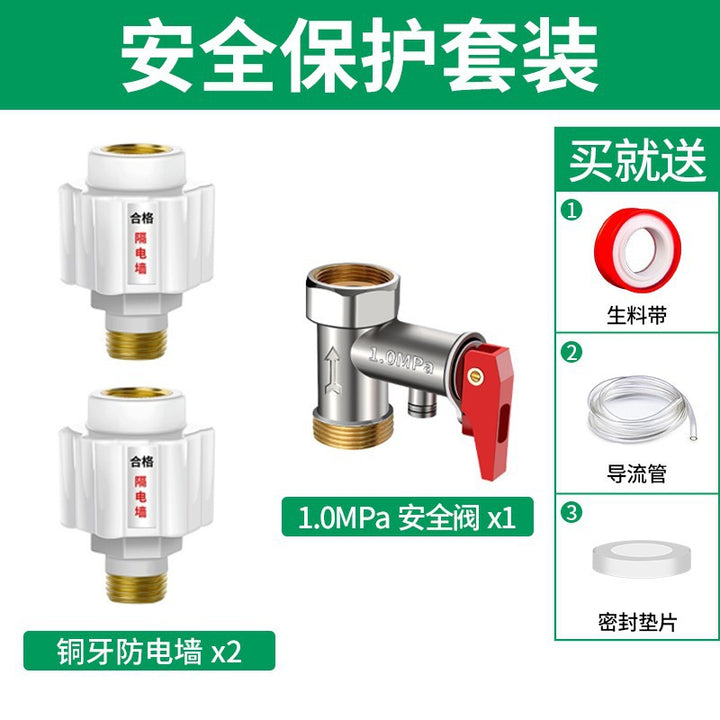 安全保护套装

合格
隔电墙

合格
隔电墙

铜牙防电墙 x2

1.0MPa

1.0MPa 安全阀 x1

买就送

①
生料带

②
导流管

③
密封垫片