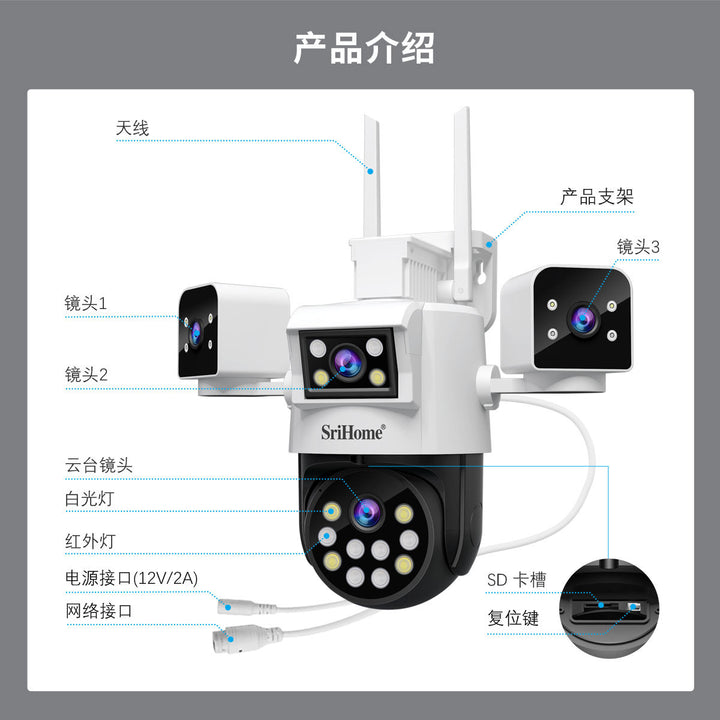 产品介绍

天线

产品支架

镜头3

镜头1

镜头2

SriHome®

云台镜头

白光灯

红外灯

电源接口(12V/2A)

网络接口

SD 卡槽

复位键