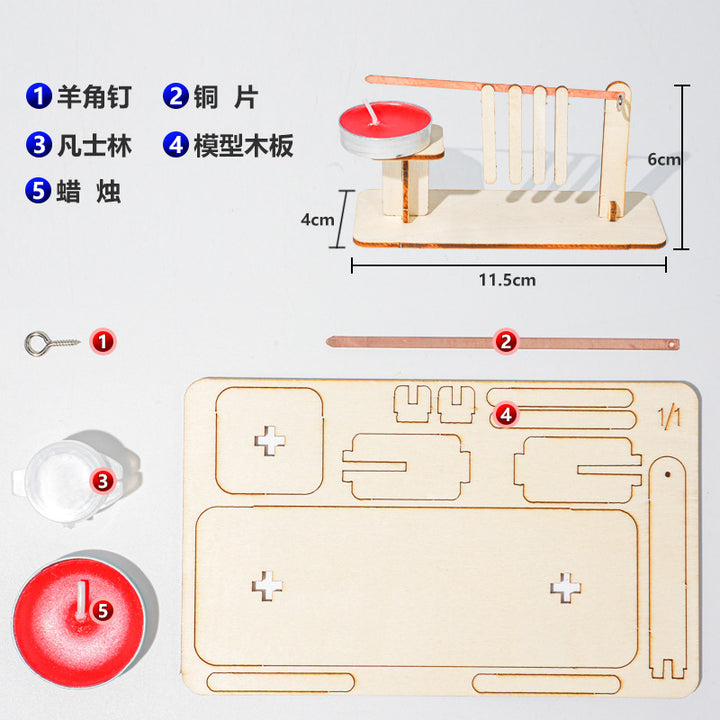 1 羊角钉 2 铜 片
3 凡士林 4 模型木板
5 蜡 烛

6cm
4cm
11.5cm

1
2
4
1/1
3
5