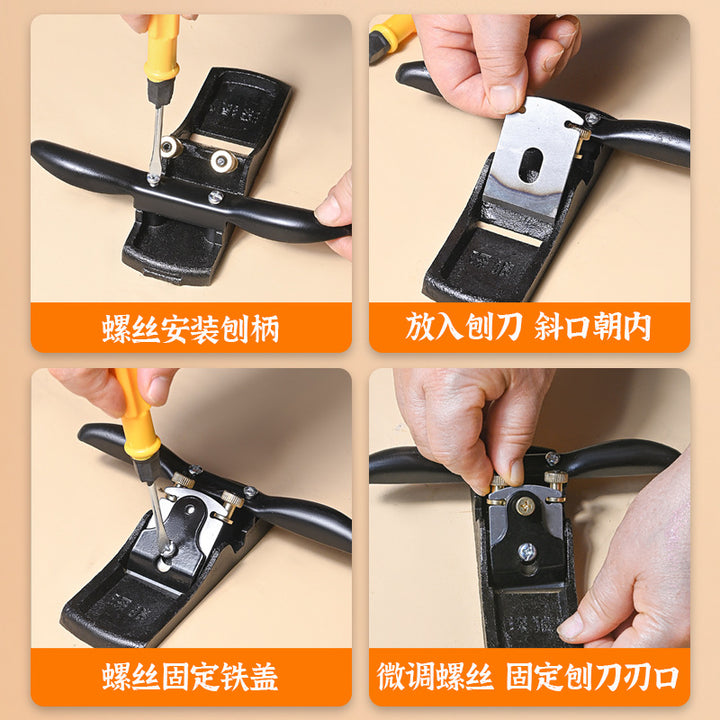 螺丝安装刨柄

放入刨刀 斜口朝内

螺丝固定铁盖

微调螺丝 固定刨刀刃口