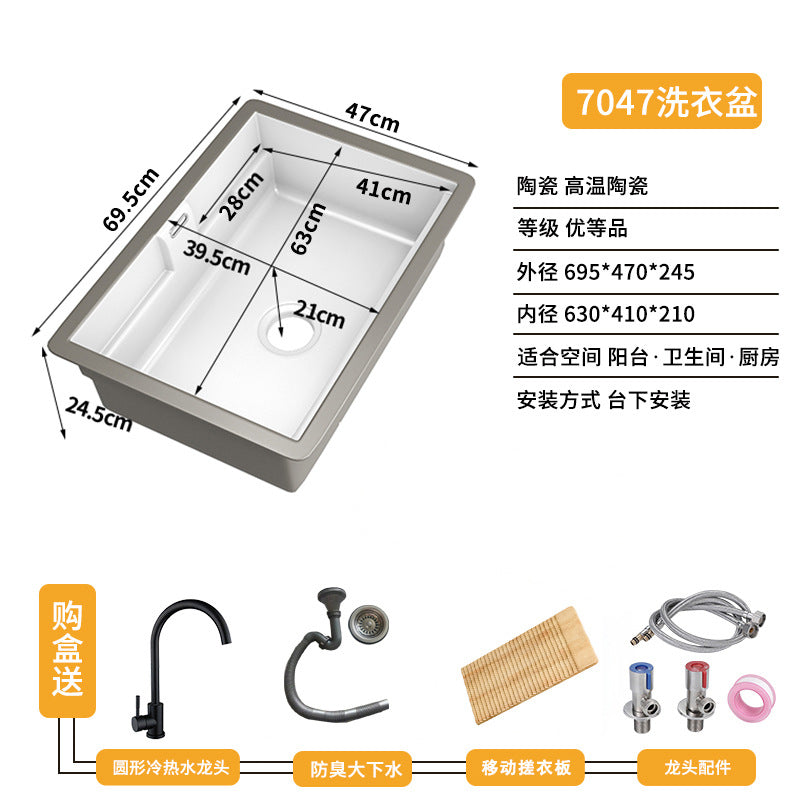 7047洗衣盆

47cm
69.5cm
28cm
41cm
63cm
39.5cm
21cm
24.5cm

陶瓷 高温陶瓷
等级 优等品
外径 695*470*245
内径 630*410*210
适合空间 阳台·卫生间·厨房
安装方式 台下安装

购盒送

圆形冷热水龙头
防臭大下水
移动搓衣板
龙头配件