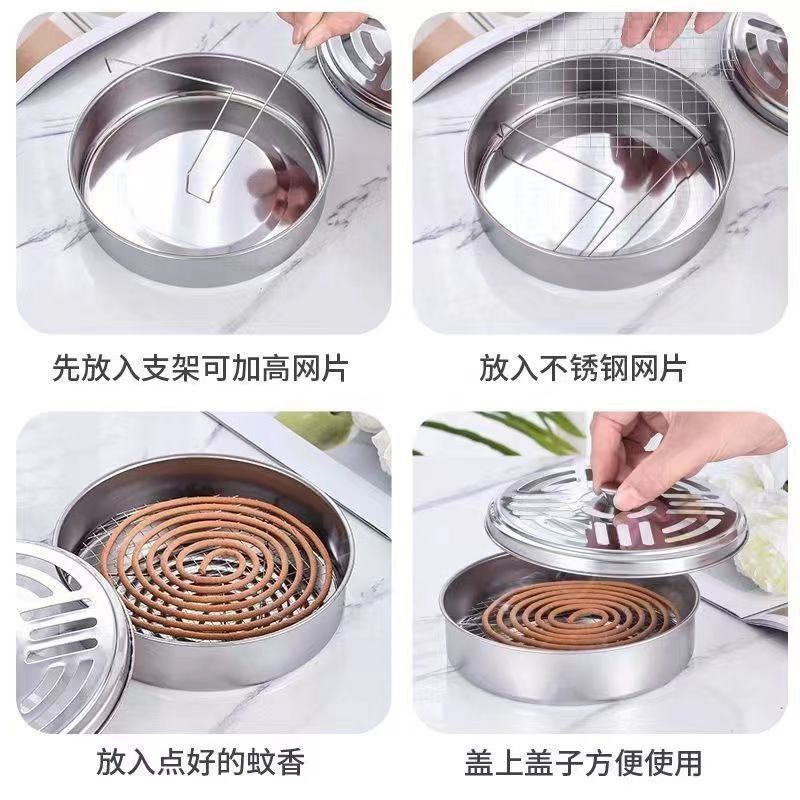 先放入支架可加高网片

放入不锈钢网片

放入点好的蚊香

盖上盖子方便使用