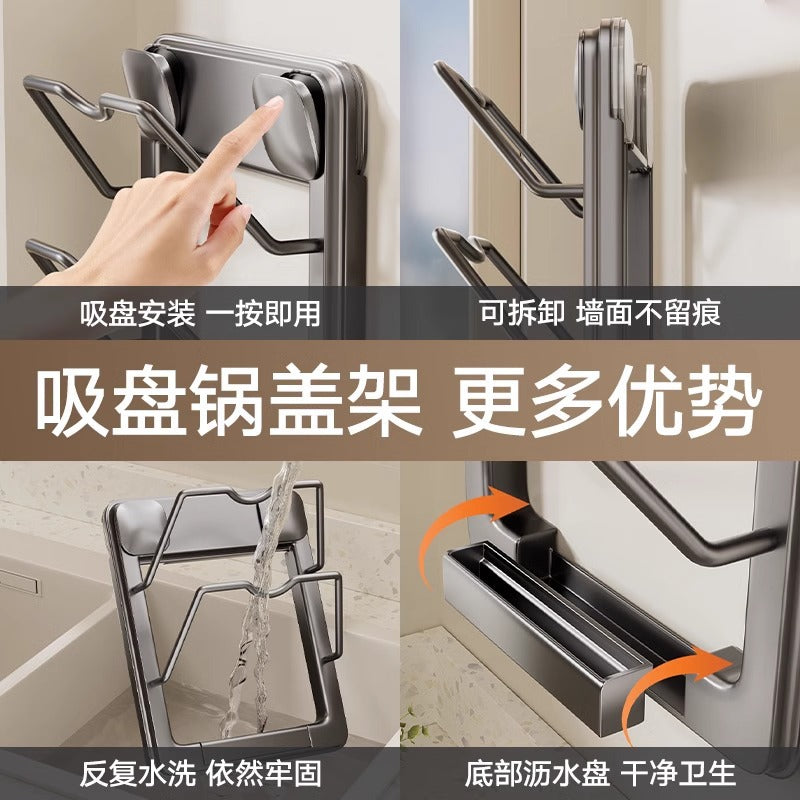 吸盘安装 一按即用

可拆卸 墙面不留痕

吸盘锅盖架 更多优势

反复水洗 依然牢固

底部沥水盘 干净卫生