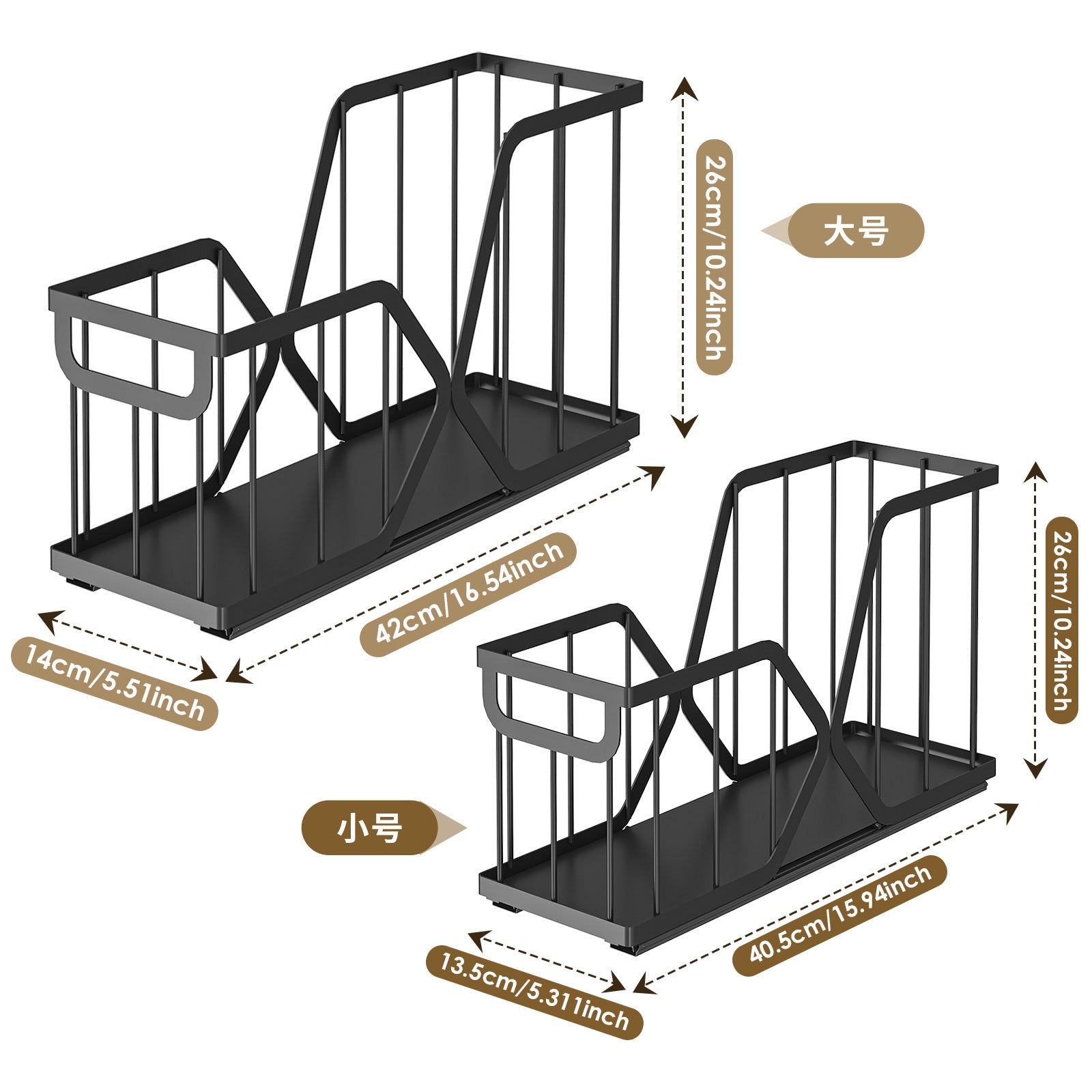 26cm/10.24inch

大号

42cm/16.54inch

14cm/5.51inch

26cm/10.24inch

小号

40.5cm/15.94inch

13.5cm/5.311inch