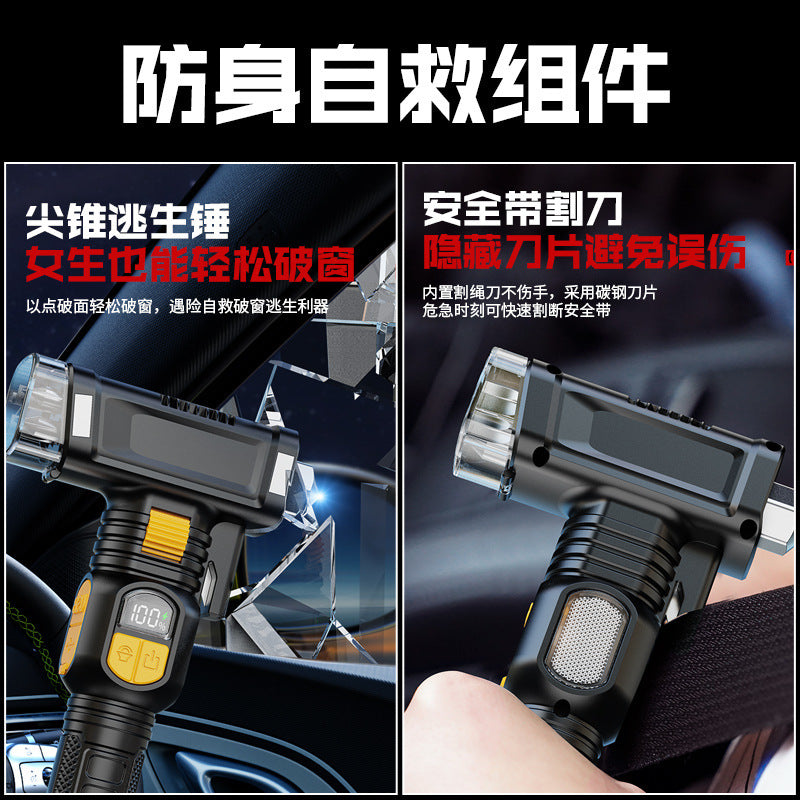 防身自救组件

尖锥逃生锤
女生也能轻松破窗
以点破面轻松破窗，遇险自救破窗逃生利器

100%

安全带割刀
隐藏刀片避免误伤
内置割绳刀不伤手，采用碳钢刀片
危急时刻可快速割断安全带