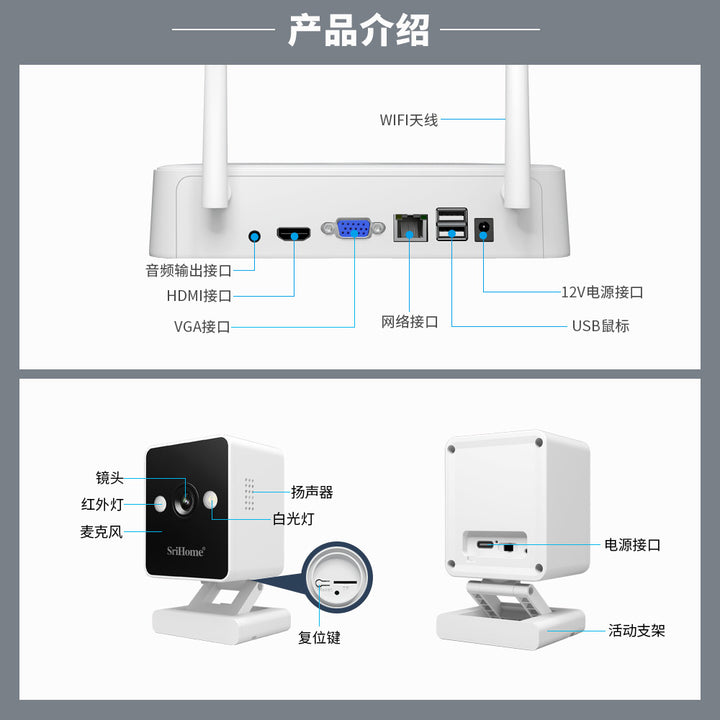 产品介绍

WIFI天线

音频输出接口

HDMI接口

VGA接口

网络接口

12V电源接口

USB鼠标

镜头

红外灯

麦克风

SriHome

扬声器

白光灯

复位键

电源接口

活动支架