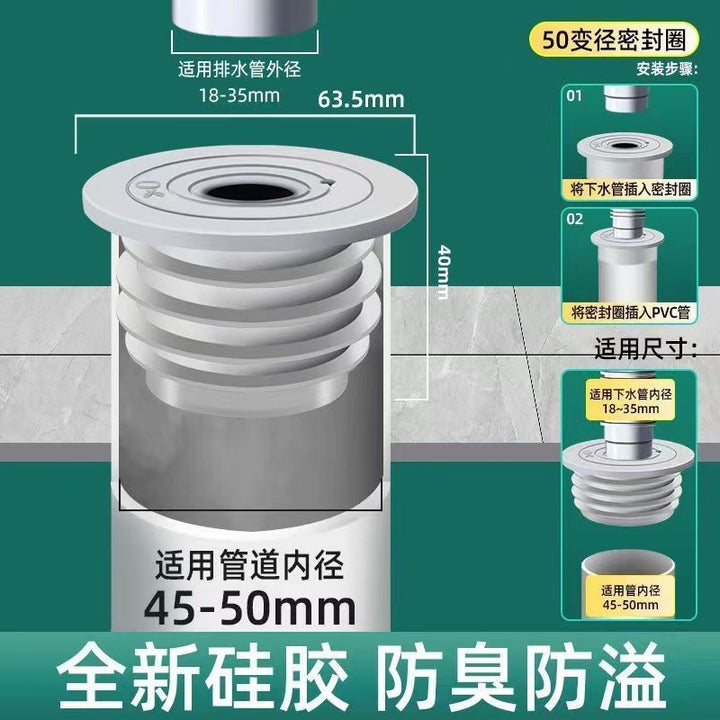 适用排水管外径
18-35mm

63.5mm

40mm

适用管道内径
45-50mm

50变径密封圈

安装步骤:

01
将下水管插入密封圈

02
将密封圈插入PVC管

适用尺寸:

适用下水管内径
18~35mm

适用管内径
45-50mm

全新硅胶 防臭防溢