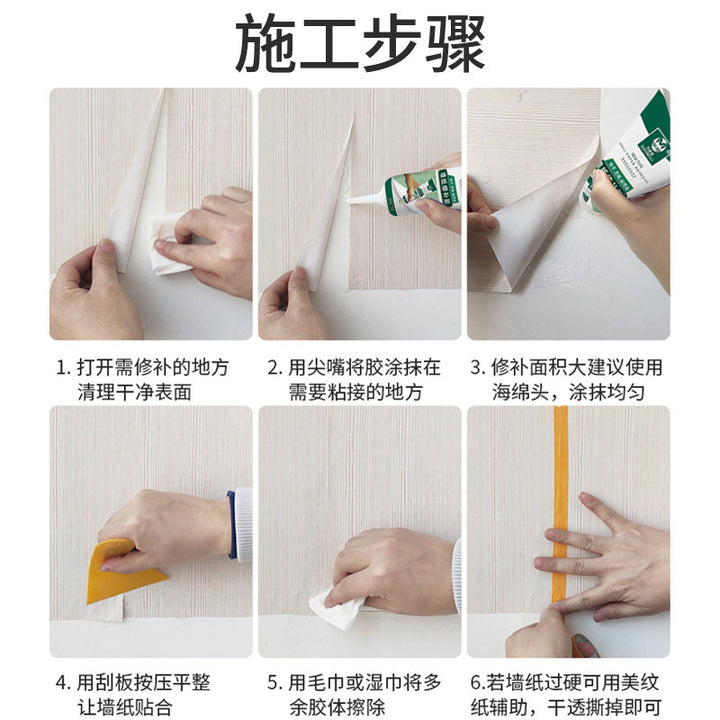 施工步骤

1. 打开需修补的地方清理干净表面

2. 用尖嘴将胶涂抹在需要粘接的地方

3. 修补面积大建议使用海绵头，涂抹均匀

4. 用刮板按压平整让墙纸贴合

5. 用毛巾或湿巾将多余胶体擦除

6.若墙纸过硬可用美纹纸辅助，干透撕掉即可