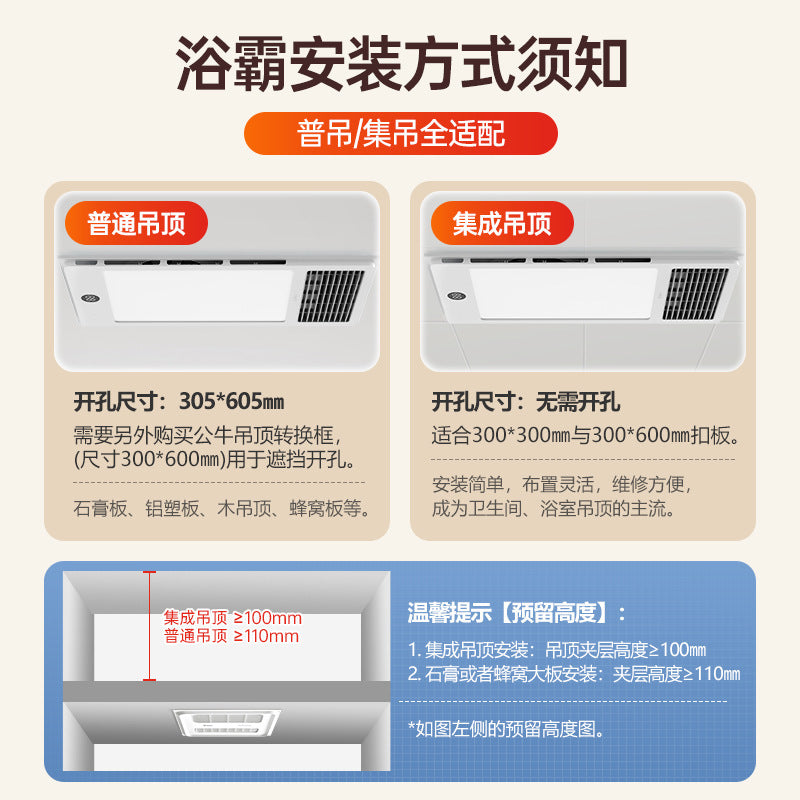 浴霸安装方式须知

普吊/集吊全适配

普通吊顶

开孔尺寸：305*605㎜

需要另外购买公牛吊顶转换框，(尺寸300*600㎜)用于遮挡开孔。

石膏板、铝塑板、木吊顶、蜂窝板等。

集成吊顶

开孔尺寸：无需开孔

适合300*300㎜与300*600㎜扣板。

安装简单，布置灵活，维修方便，成为卫生间、浴室吊顶的主流。

集成吊顶 ≥100mm
普通吊顶 ≥110mm

温馨提示【预留高度】：

1. 集成吊顶安装：吊顶夹层高度≥100㎜
2. 石膏或者蜂窝大板安装：夹层高度≥110㎜

*如图左侧的预留高度图。