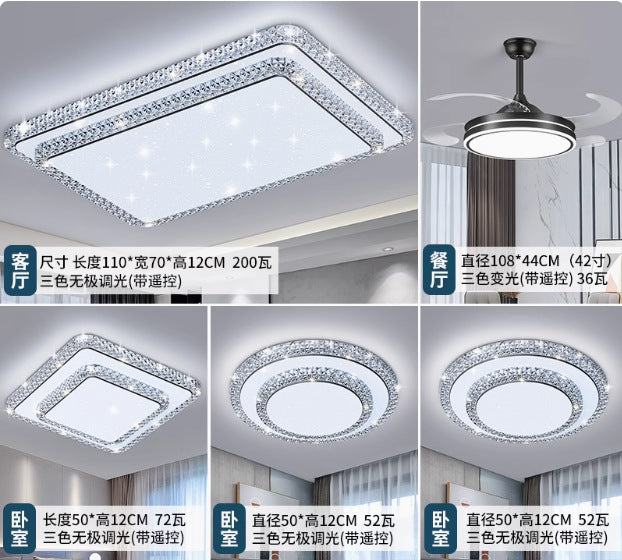 客厅
尺寸 长度110*宽70*高12CM 200瓦
三色无极调光(带遥控)

餐厅
直径108*44CM（42寸）
三色变光(带遥控) 36瓦

卧室
长度50*高12CM 72瓦
三色无极调光(带遥控)

卧室
直径50*高12CM 52瓦
三色无极调光(带遥控)

卧室
直径50*高12CM 52瓦
三色无极调光(带遥控)