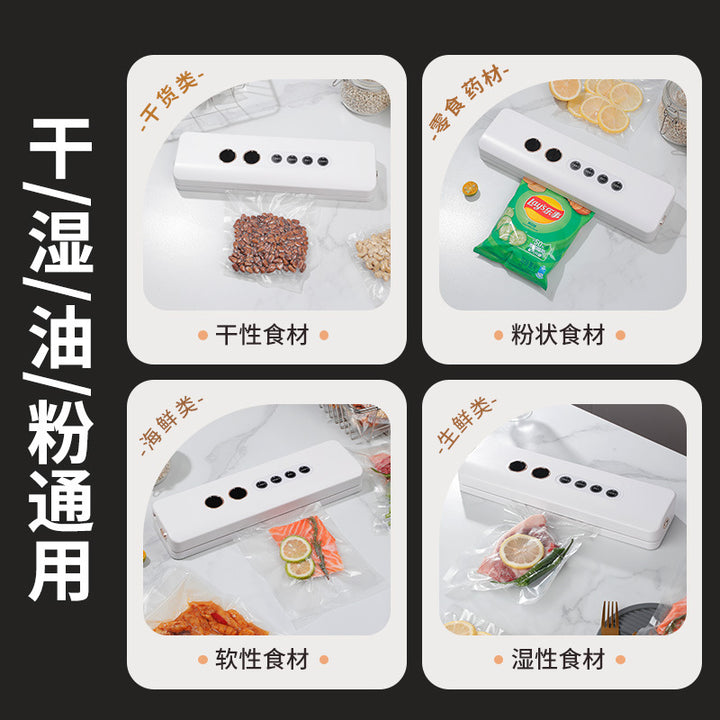 干/湿/油/粉通用

-干货类-

干性食材

-零食药材-

Lay's乐事

粉状食材

-海鲜类-

软性食材

-生鲜类-

湿性食材