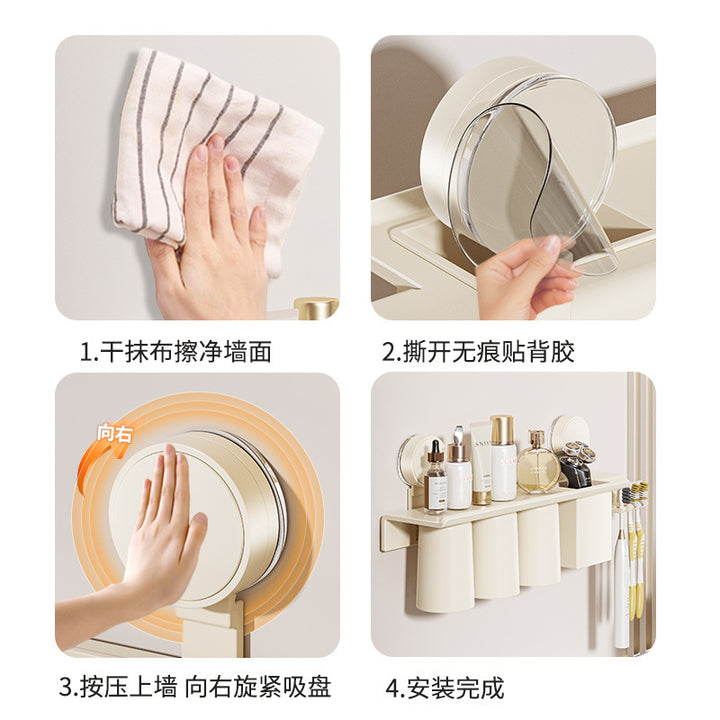 1.干抹布擦净墙面

2.撕开无痕贴背胶

向右

3.按压上墙 向右旋紧吸盘

4.安装完成