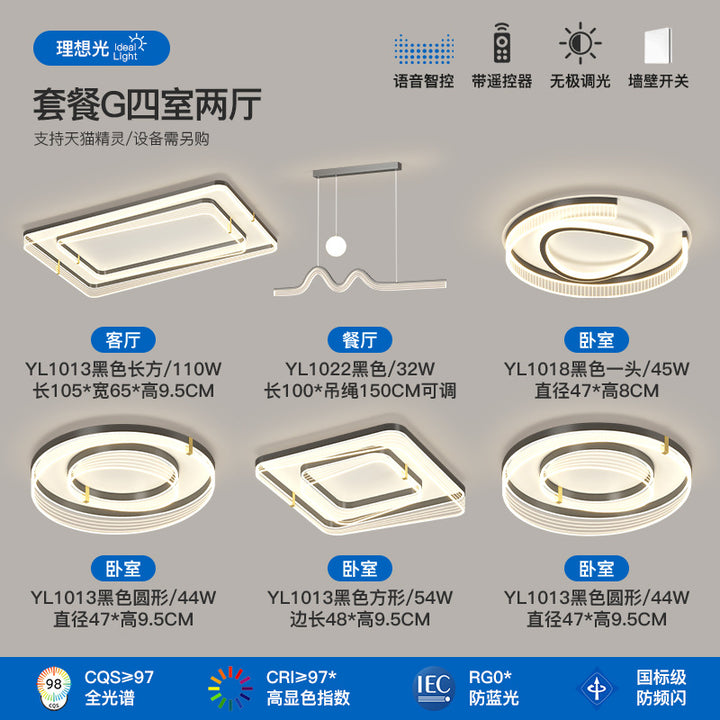 理想光 Ideal Light

语音智控 带遥控器 无极调光 墙壁开关

套餐G四室两厅

支持天猫精灵/设备需另购

客厅
YL1013黑色长方/110W
长105*宽65*高9.5CM

餐厅
YL1022黑色/32W
长100*吊绳150CM可调

卧室
YL1018黑色一头/45W
直径47*高8CM

卧室
YL1013黑色圆形/44W
直径47*高9.5CM

卧室
YL1013黑色方形/54W
边长48*高9.5CM

卧室
YL1013黑色圆形/44W
直径47*高9.5CM

98 CQS
CQS≥97
全光谱

CRI≥97*
高显色指数

IEC
RG0*
防蓝光

国标级
防频闪