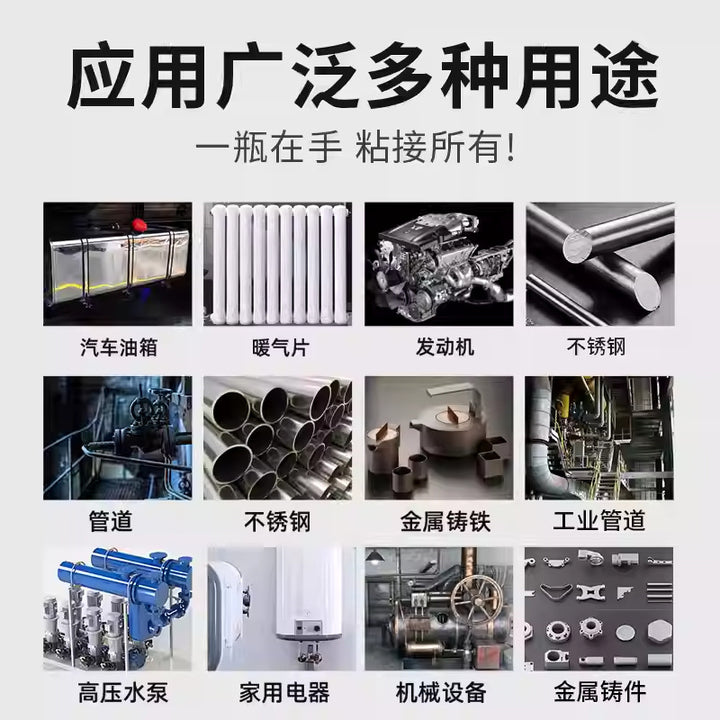 应用广泛多种用途

一瓶在手 粘接所有!

汽车油箱

暖气片

发动机

不锈钢

管道

不锈钢

金属铸铁

工业管道

高压水泵

家用电器

机械设备

金属铸件