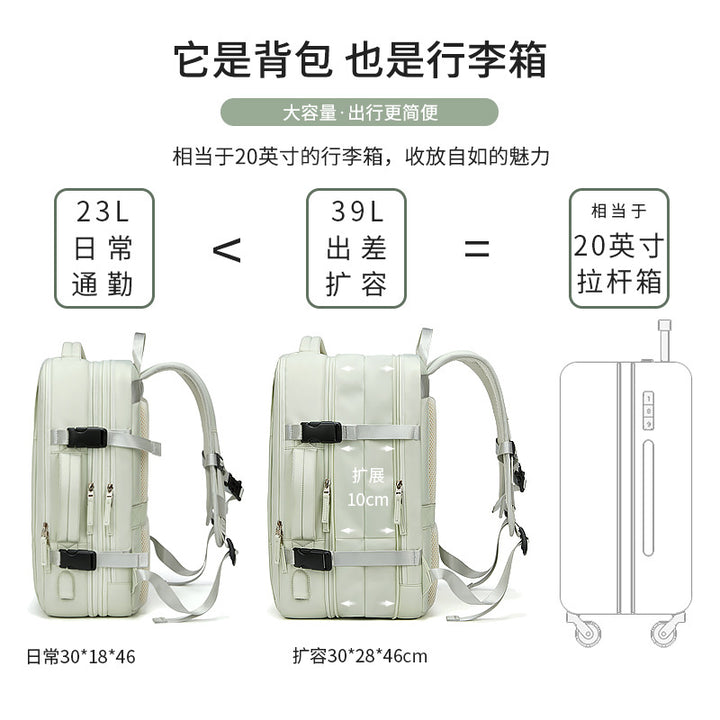 它是背包 也是行李箱

大容量·出行更简便

相当于20英寸的行李箱，收放自如的魅力

23L
日常
通勤

<

39L
出差
扩容

=

相当于
20英寸
拉杆箱

扩展
10cm

1
0
9

日常30*18*46

扩容30*28*46cm