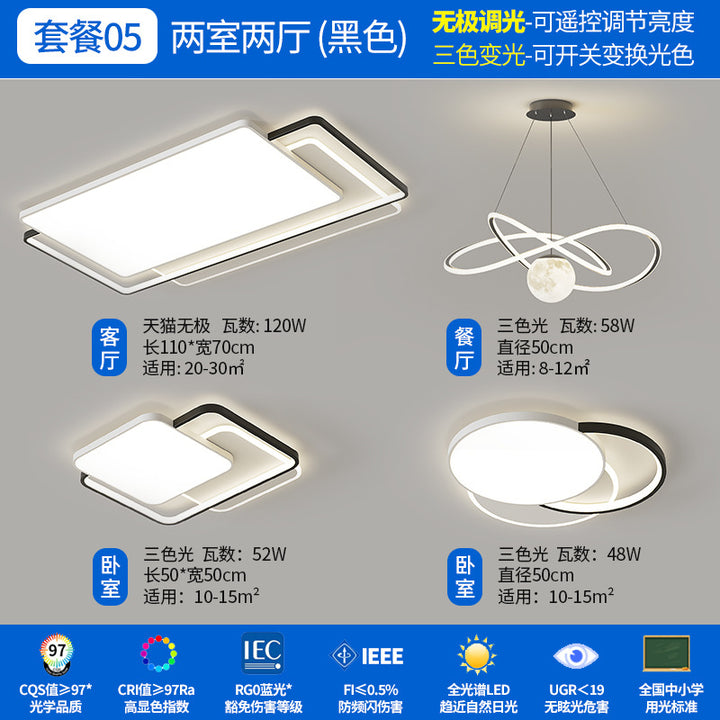 套餐05 两室两厅 (黑色)

无极调光-可遥控调节亮度
三色变光-可开关变换光色

客厅
天猫无极 瓦数: 120W
长110*宽70cm
适用: 20-30㎡

餐厅
三色光 瓦数: 58W
直径50cm
适用: 8-12㎡

卧室
三色光 瓦数: 52W
长50*宽50cm
适用: 10-15m²

卧室
三色光 瓦数: 48W
直径50cm
适用: 10-15m²

97
CQS值≥97*
光学品质

CRI值≥97Ra
高显色指数

IEC
RG0蓝光*
豁免伤害等级

IEEE
FI≤0.5%
防频闪伤害

全光谱LED
趋近自然日光

UGR<19
无眩光危害

全国中小学
用光标准