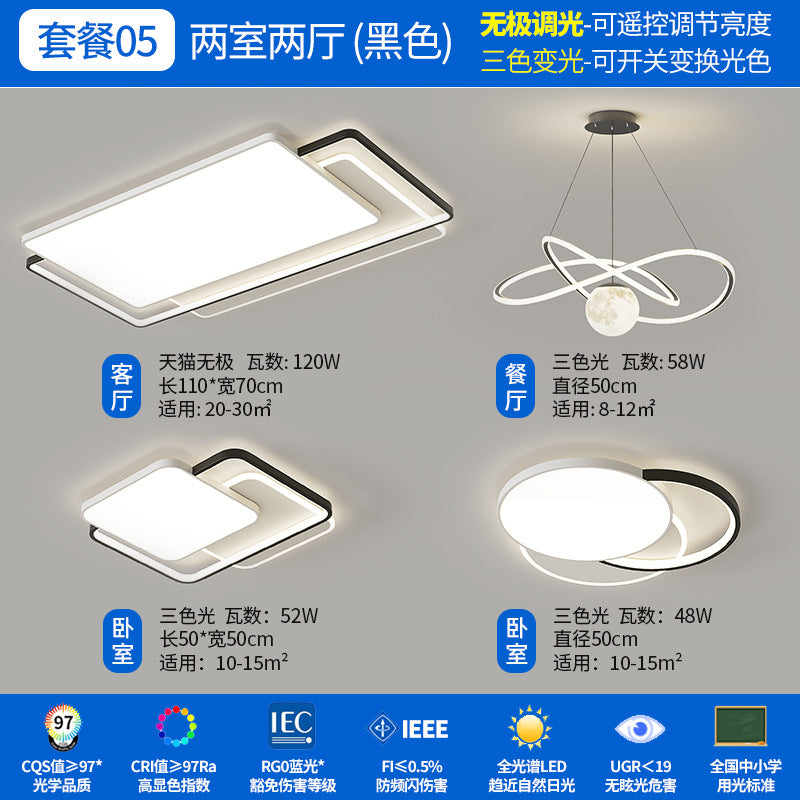 套餐05 两室两厅 (黑色)

无极调光-可遥控调节亮度
三色变光-可开关变换光色

客厅
天猫无极 瓦数: 120W
长110*宽70cm
适用: 20-30㎡

餐厅
三色光 瓦数: 58W
直径50cm
适用: 8-12㎡

卧室
三色光 瓦数: 52W
长50*宽50cm
适用: 10-15m²

卧室
三色光 瓦数: 48W
直径50cm
适用: 10-15m²

97
CQS值≥97*
光学品质

CRI值≥97Ra
高显色指数

IEC
RG0蓝光*
豁免伤害等级

IEEE
FI≤0.5%
防频闪伤害

全光谱LED
趋近自然日光

UGR<19
无眩光危害

全国中小学
用光标准