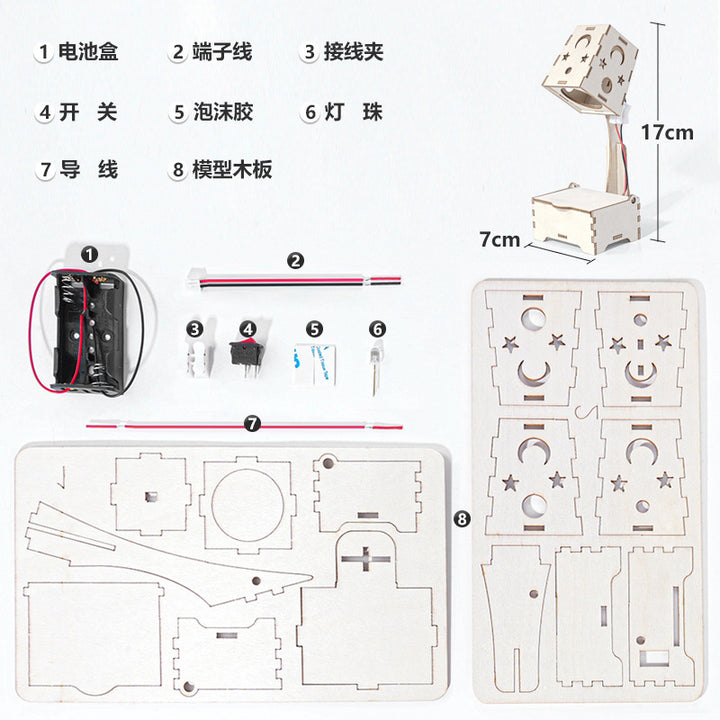 1 电池盒
2 端子线
3 接线夹
4 开　关
5 泡沫胶
6 灯　珠
7 导　线
8 模型木板

17cm
7cm

1
2
3
4
5
6
7
8