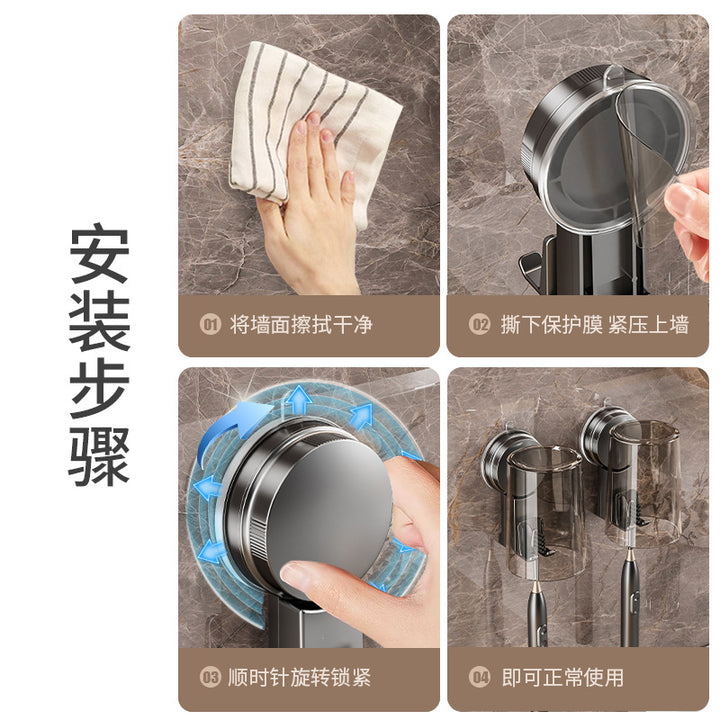 安装步骤

01 将墙面擦拭干净

02 撕下保护膜 紧压上墙

03 顺时针旋转锁紧

04 即可正常使用