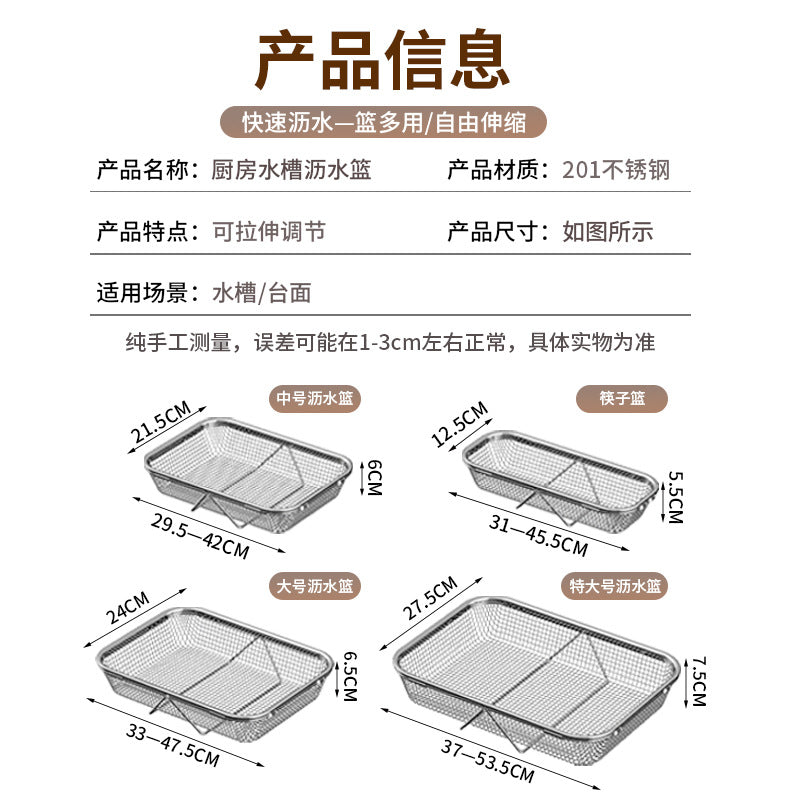 产品信息

快速沥水—篮多用/自由伸缩

产品名称：厨房水槽沥水篮
产品材质：201不锈钢

产品特点：可拉伸调节
产品尺寸：如图所示

适用场景：水槽/台面

纯手工测量，误差可能在1-3cm左右正常，具体实物为准

中号沥水篮
21.5CM
6CM
29.5—42CM

筷子篮
12.5CM
5.5CM
31—45.5CM

大号沥水篮
24CM
6.5CM
33—47.5CM

特大号沥水篮
27.5CM
7.5CM
37—53.5CM