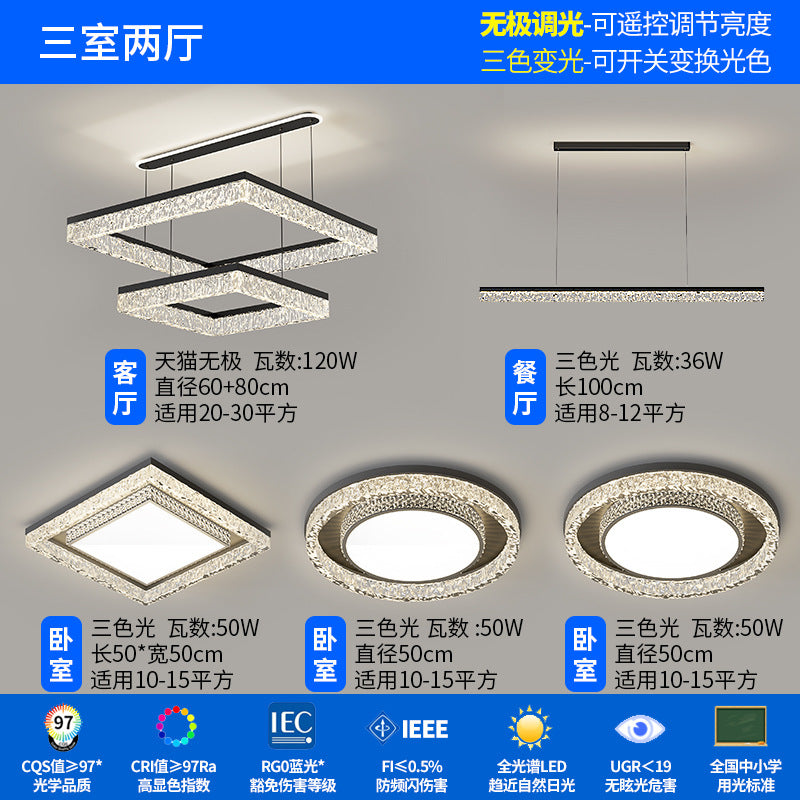 三室两厅

无极调光-可遥控调节亮度
三色变光-可开关变换光色

客厅
天猫无极 瓦数:120W
直径60+80cm
适用20-30平方

餐厅
三色光 瓦数:36W
长100cm
适用8-12平方

卧室
三色光 瓦数:50W
长50*宽50cm
适用10-15平方

卧室
三色光 瓦数 :50W
直径50cm
适用10-15平方

卧室
三色光 瓦数:50W
直径50cm
适用10-15平方

97
CQS值≥97*
光学品质

CRI值≥97Ra
高显色指数

IEC
RG0蓝光*
豁免伤害等级

IEEE
FI≤0.5%
防频闪伤害

全光谱LED
趋近自然日光

UGR<19
无眩光危害

全国中小学
用光标准