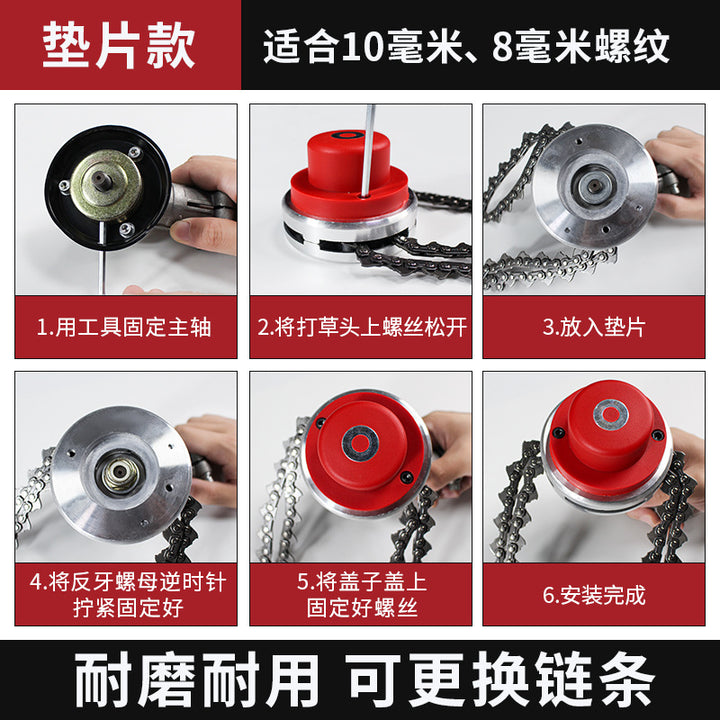 垫片款

适合10毫米、8毫米螺纹

1.用工具固定主轴

2.将打草头上螺丝松开

3.放入垫片

4.将反牙螺母逆时针拧紧固定好

5.将盖子盖上固定好螺丝

6.安装完成

耐磨耐用 可更换链条