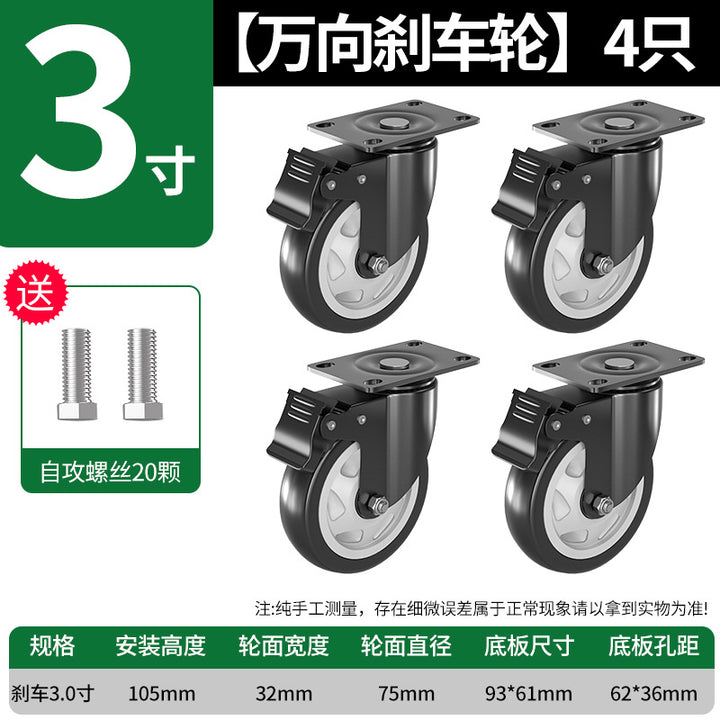 3寸

【万向刹车轮】4只

送

自攻螺丝20颗

注:纯手工测量，存在细微误差属于正常现象请以拿到实物为准!

| 规格 | 安装高度 | 轮面宽度 | 轮面直径 | 底板尺寸 | 底板孔距 |
|---|---|---|---|---|---|
| 刹车3.0寸 | 105mm | 32mm | 75mm | 93*61mm | 62*36mm |