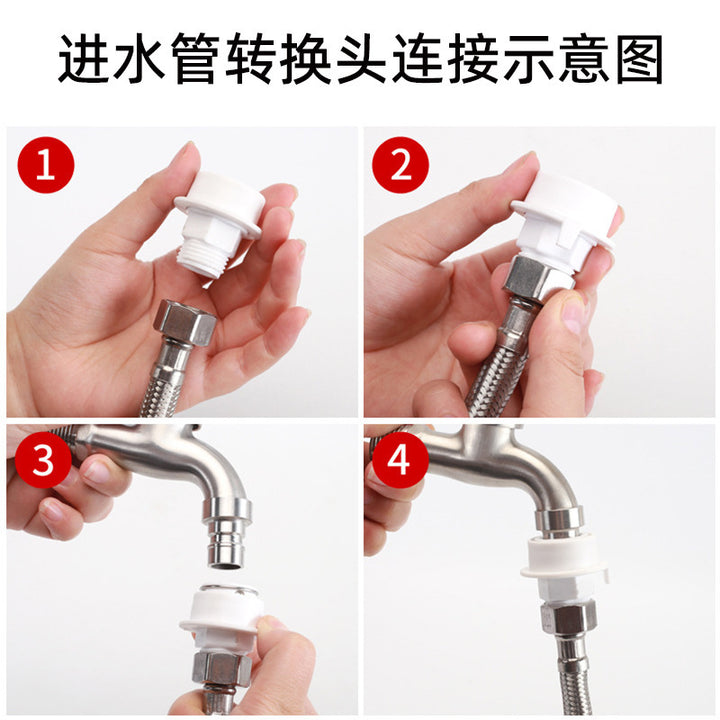 进水管转换头连接示意图

1

2

3

4