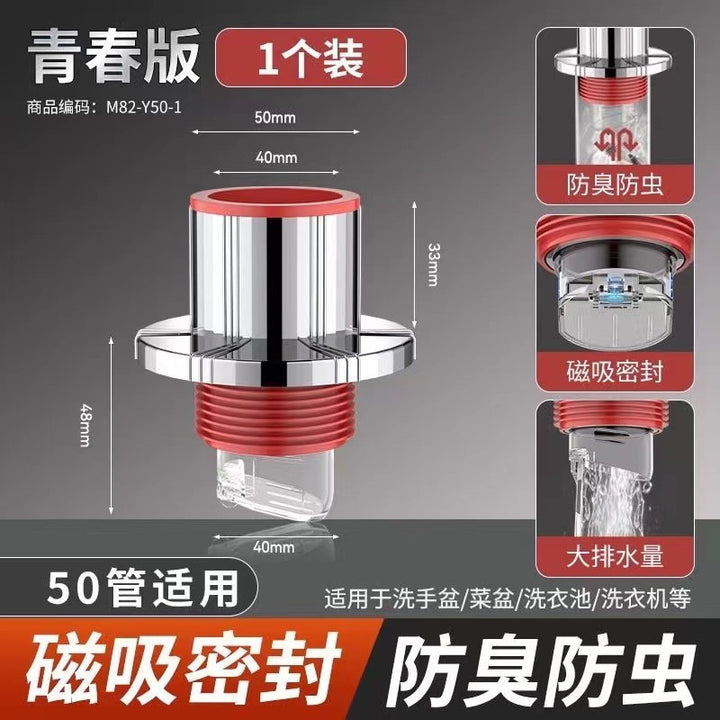 青春版

1个装

商品编码：M82-Y50-1

50mm

40mm

33mm

48mm

40mm

防臭防虫

磁吸密封

大排水量

50管适用

适用于洗手盆/菜盆/洗衣池/洗衣机等

磁吸密封

防臭防虫