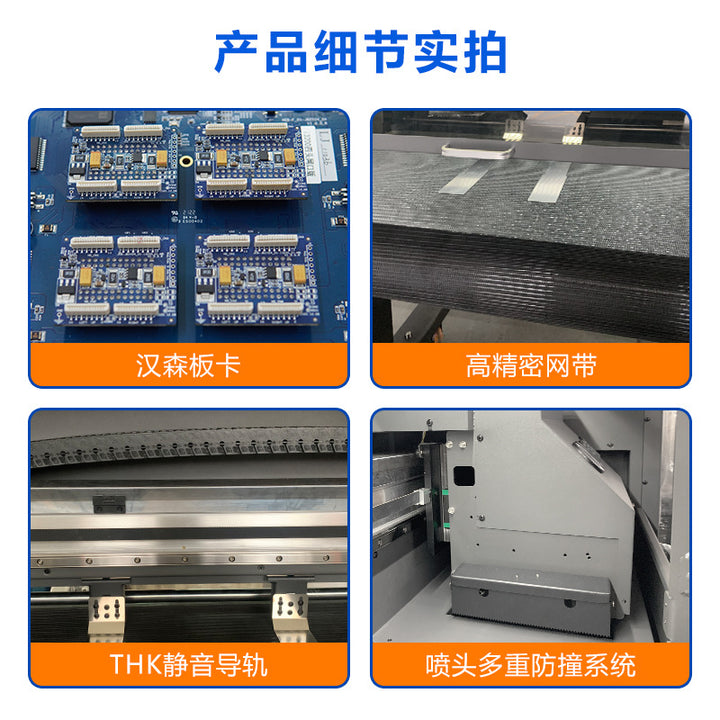 产品细节实拍

汉森板卡

高精密网带

THK静音导轨

喷头多重防撞系统