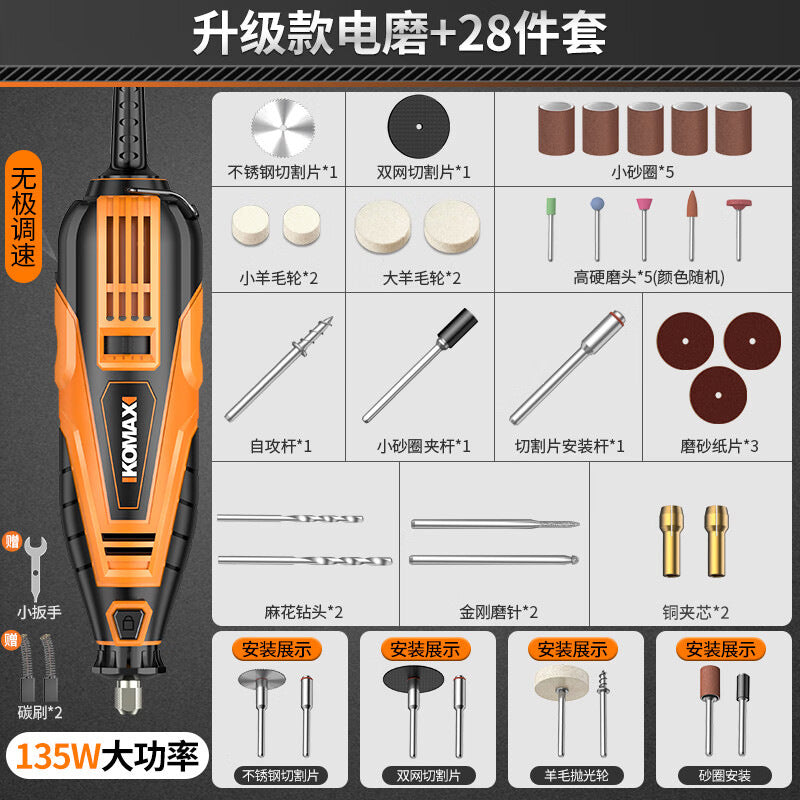 升级款电磨+28件套

无极调速

KOMAX

赠
小扳手

赠
碳刷*2

135W大功率

不锈钢切割片*1
双网切割片*1
小砂圈*5

小羊毛轮*2
大羊毛轮*2
高硬磨头*5(颜色随机)

自攻杆*1
小砂圈夹杆*1
切割片安装杆*1
磨砂纸片*3

麻花钻头*2
金刚磨针*2
铜夹芯*2

安装展示
不锈钢切割片

安装展示
双网切割片

安装展示
羊毛抛光轮

安装展示
砂圈安装