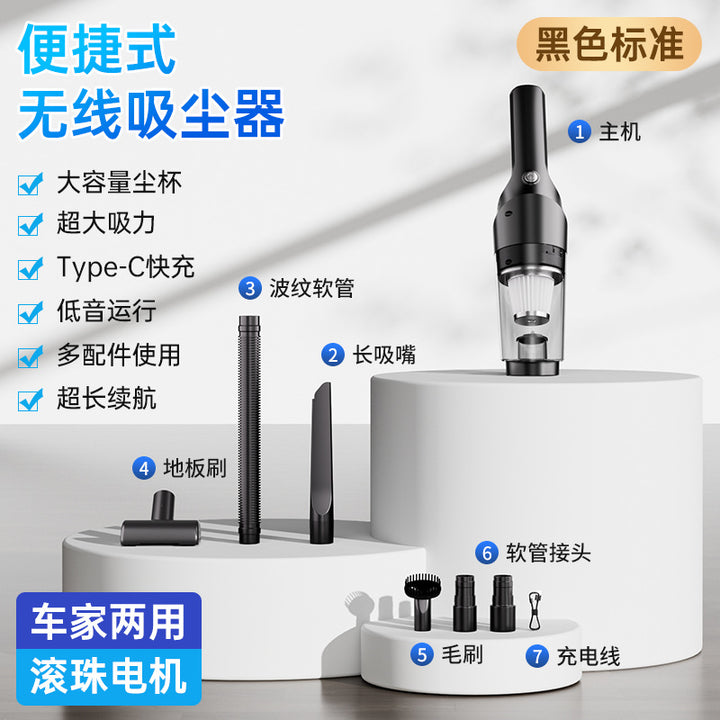 便捷式
无线吸尘器

黑色标准

大容量尘杯
超大吸力
Type-C快充
低音运行
多配件使用
超长续航

1 主机
3 波纹软管
2 长吸嘴
4 地板刷
6 软管接头
5 毛刷
7 充电线

车家两用
滚珠电机