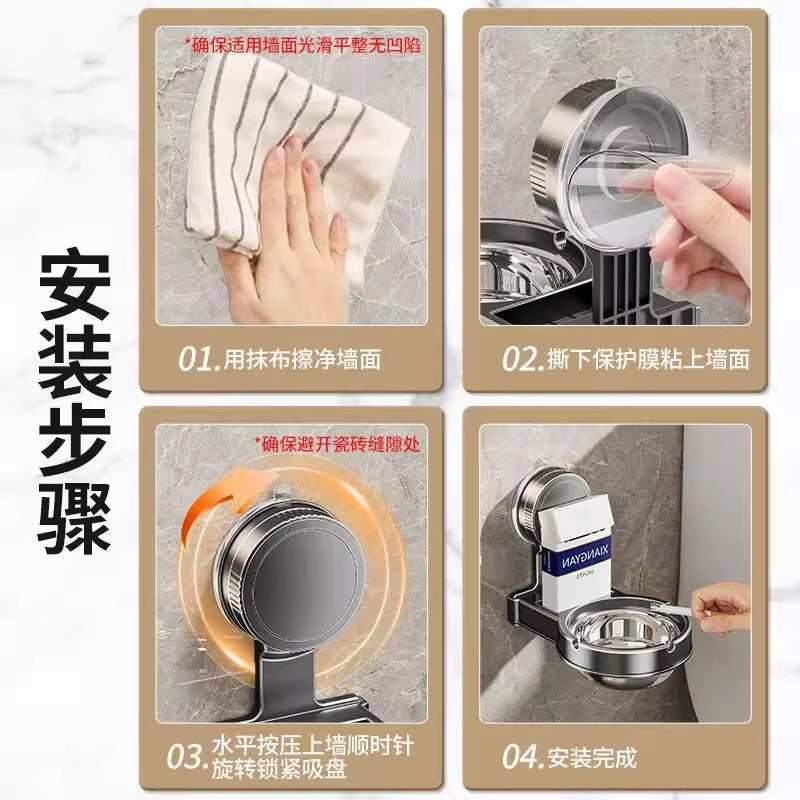 安装步骤

*确保适用墙面光滑平整无凹陷

01.用抹布擦净墙面

02.撕下保护膜粘上墙面

*确保避开瓷砖缝隙处

03.水平按压上墙顺时针旋转锁紧吸盘

XIANGYAN
LIGHTS

04.安装完成