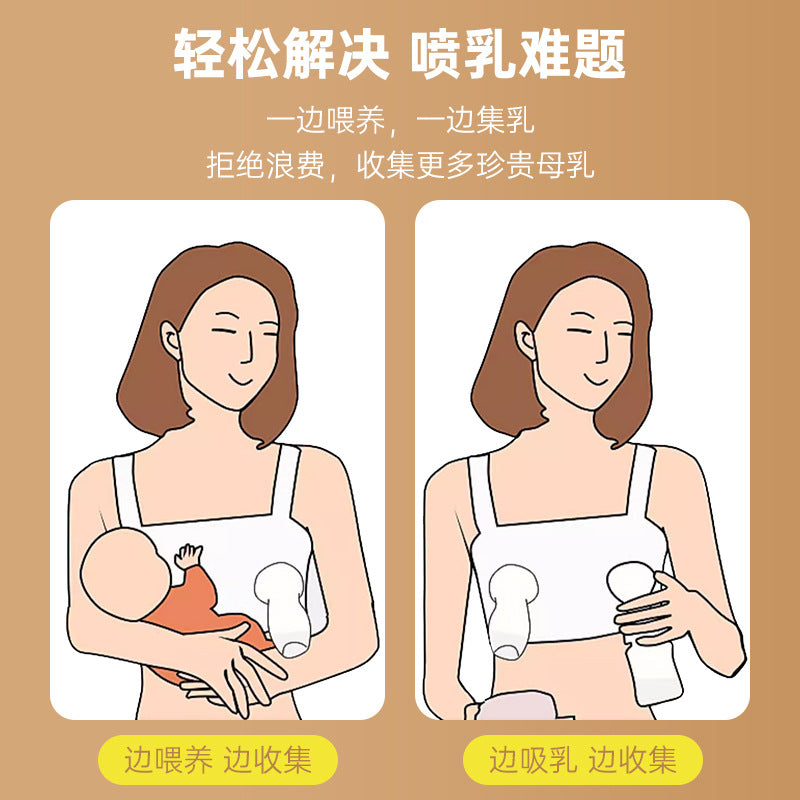 轻松解决 喷乳难题

一边喂养，一边集乳
拒绝浪费，收集更多珍贵母乳

边喂养 边收集

边吸乳 边收集