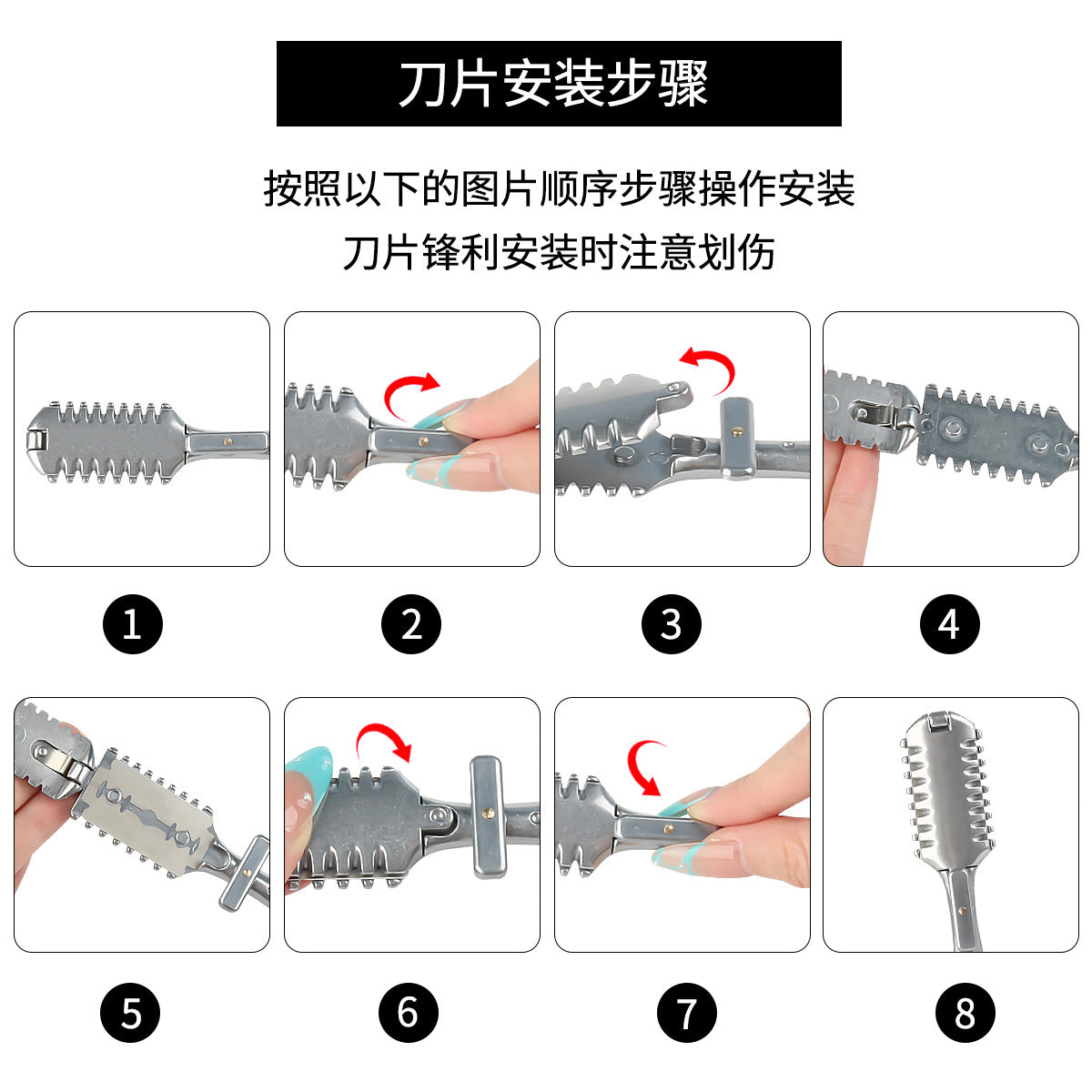 刀片安装步骤

按照以下的图片顺序步骤操作安装

刀片锋利安装时注意划伤

1

2

3

4

5

6

7

8