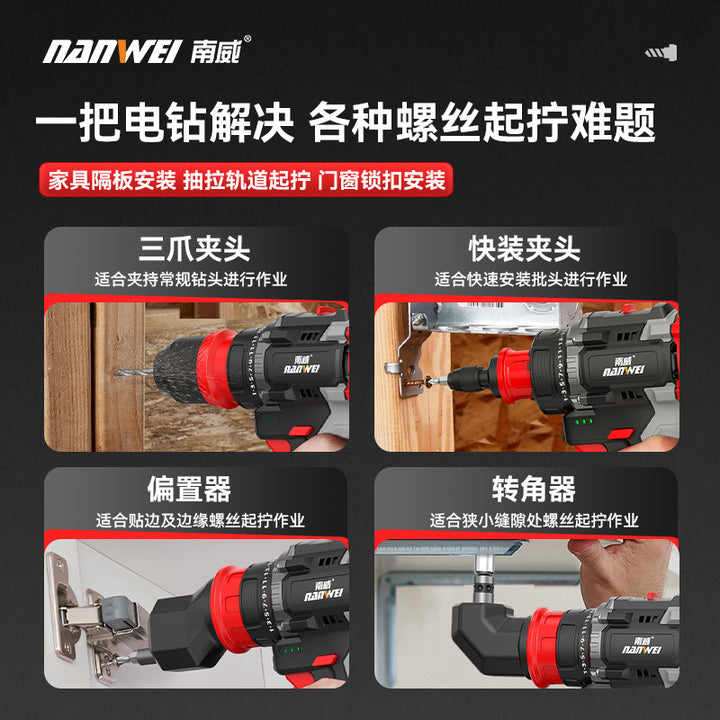 NANWEI 南威®

一把电钻解决 各种螺丝起拧难题

家具隔板安装 抽拉轨道起拧 门窗锁扣安装

三爪夹头
适合夹持常规钻头进行作业

南威 NANWEI

快装夹头
适合快速安装批头进行作业

南威 NANWEI

偏置器
适合贴边及边缘螺丝起拧作业

南威 NANWEI

转角器
适合狭小缝隙处螺丝起拧作业

南威 NANWEI