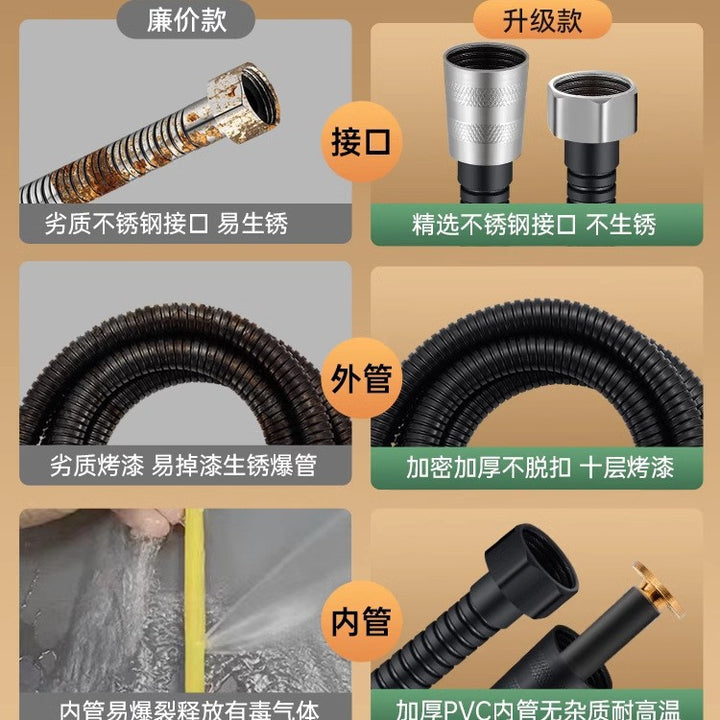 廉价款

升级款

接口

劣质不锈钢接口 易生锈

精选不锈钢接口 不生锈

外管

劣质烤漆 易掉漆生锈爆管

加密加厚不脱扣 十层烤漆

内管

内管易爆裂释放有毒气体

加厚PVC内管无杂质耐高温